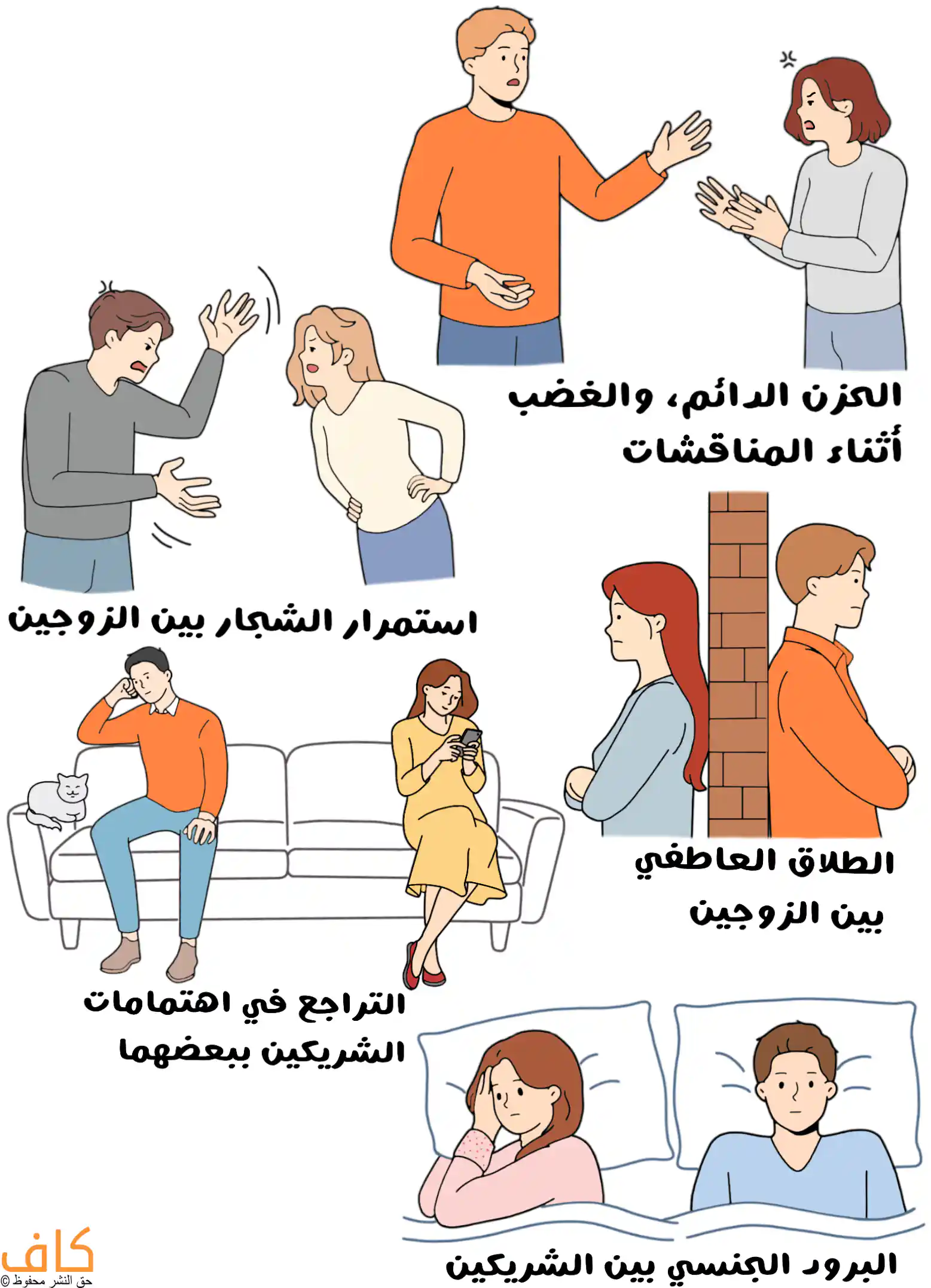 الحزن الدائم، والغضب أثناء المناقشات

استمرار الشجار بين الزوجين

الطلاق العاطفي بين الزوجين

التراجع في اهتمامات الشريكين ببعضهما

البرود الجنسي بين الشريكين

كاف
حق النشر محفوظ ©