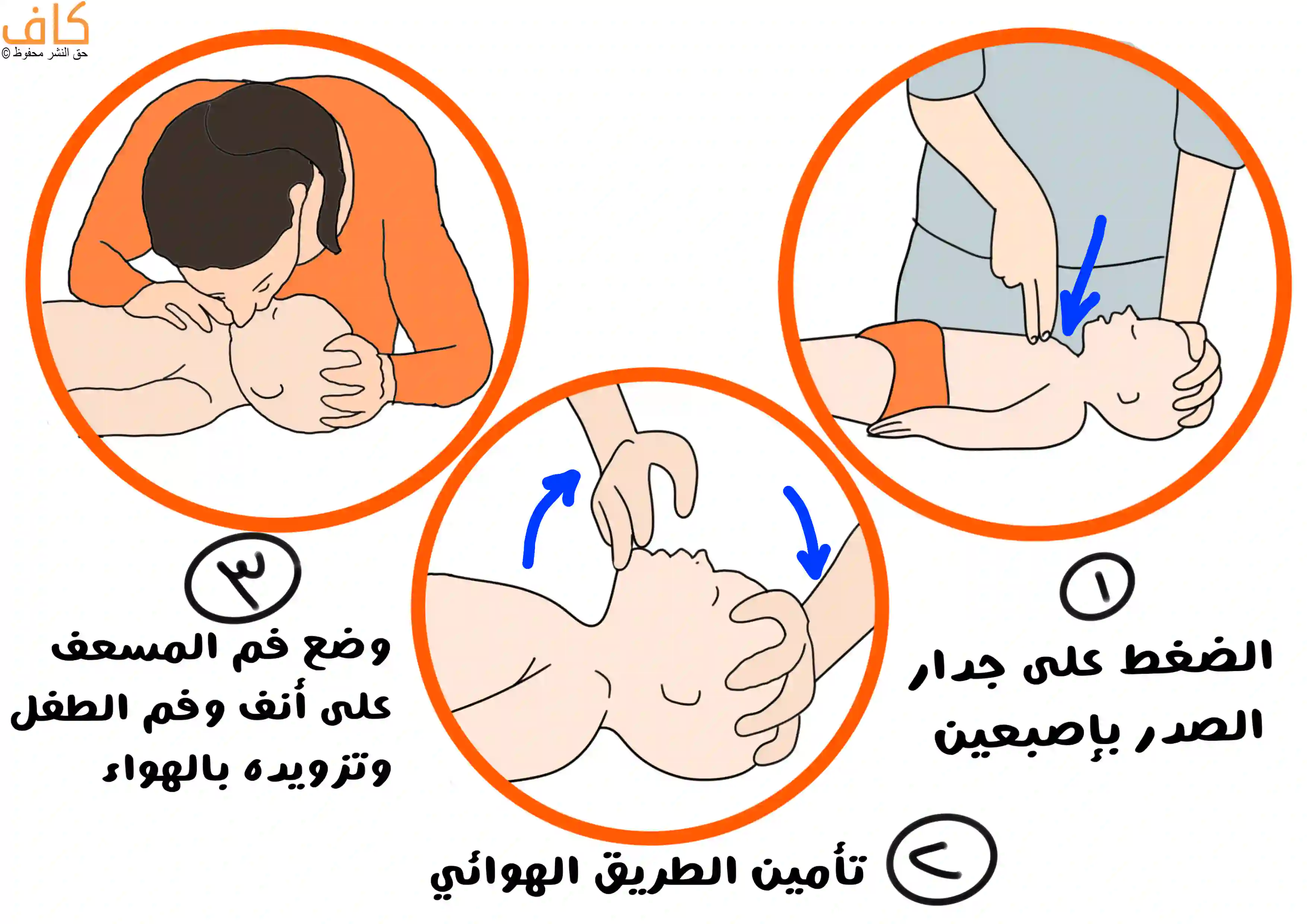 كاف
حق النشر محفوظ ©

١
الضغط على جدار الصدر بإصبعين

٢
تأمين الطريق الهوائي

٣
وضع فم المسعف على أنف وفم الطفل وتزويده بالهواء