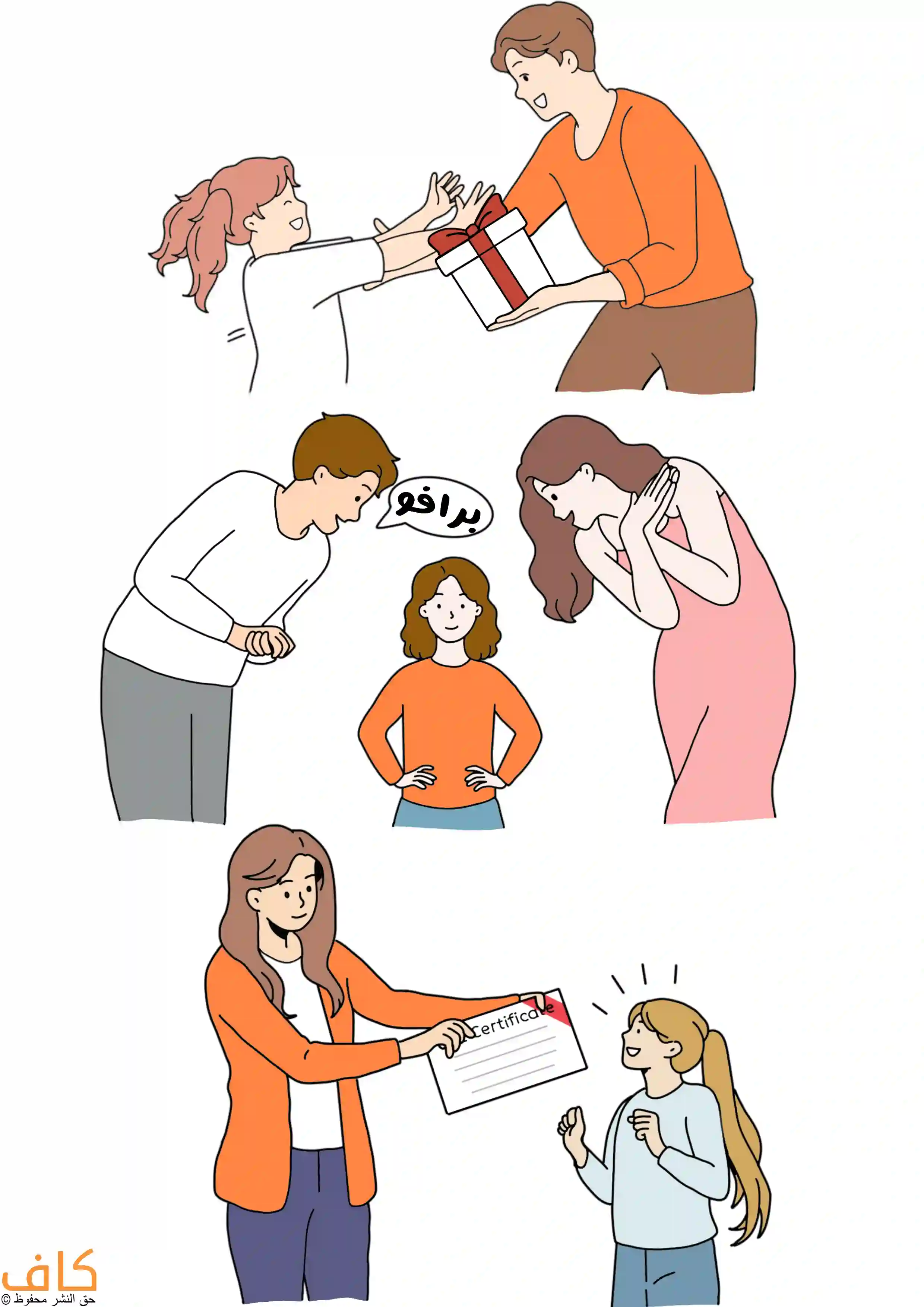 برافو

Certificate

كاف
حق النشر محفوظ ©