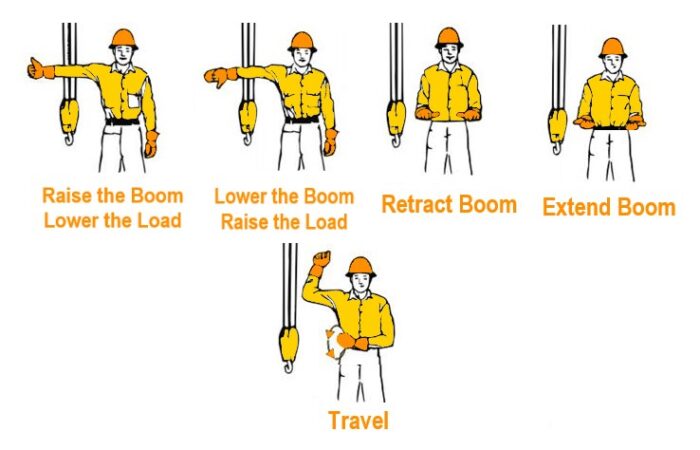 Raise the Boom
Lower the Load

Lower the Boom
Raise the Load

Retract Boom

Extend Boom

Travel